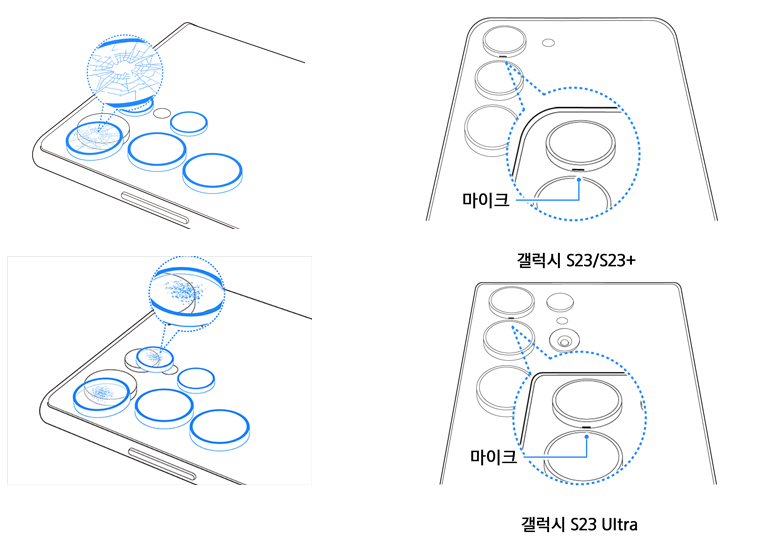 마이크

갤럭시 S23/S23+

마이크

갤럭시 S23 Ultra